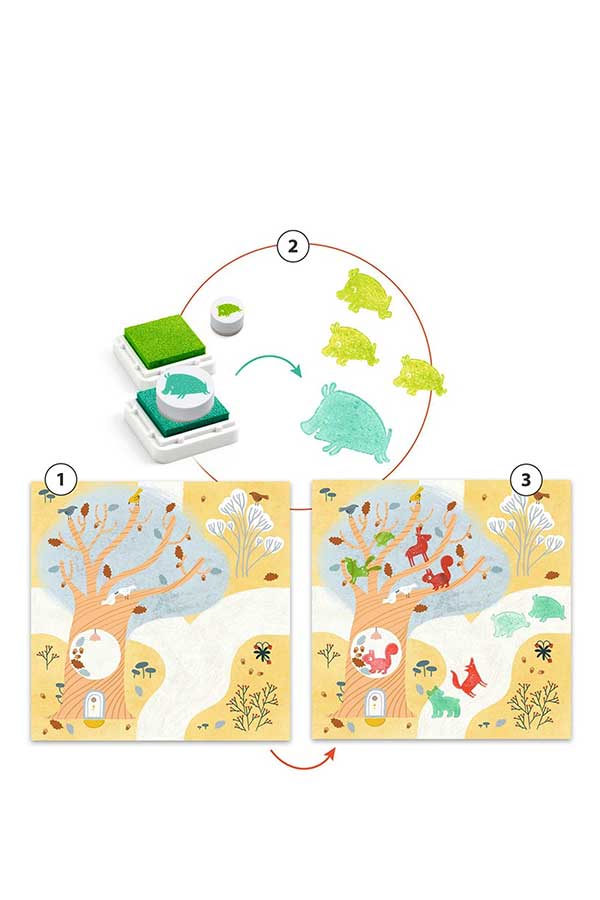 2

1

3